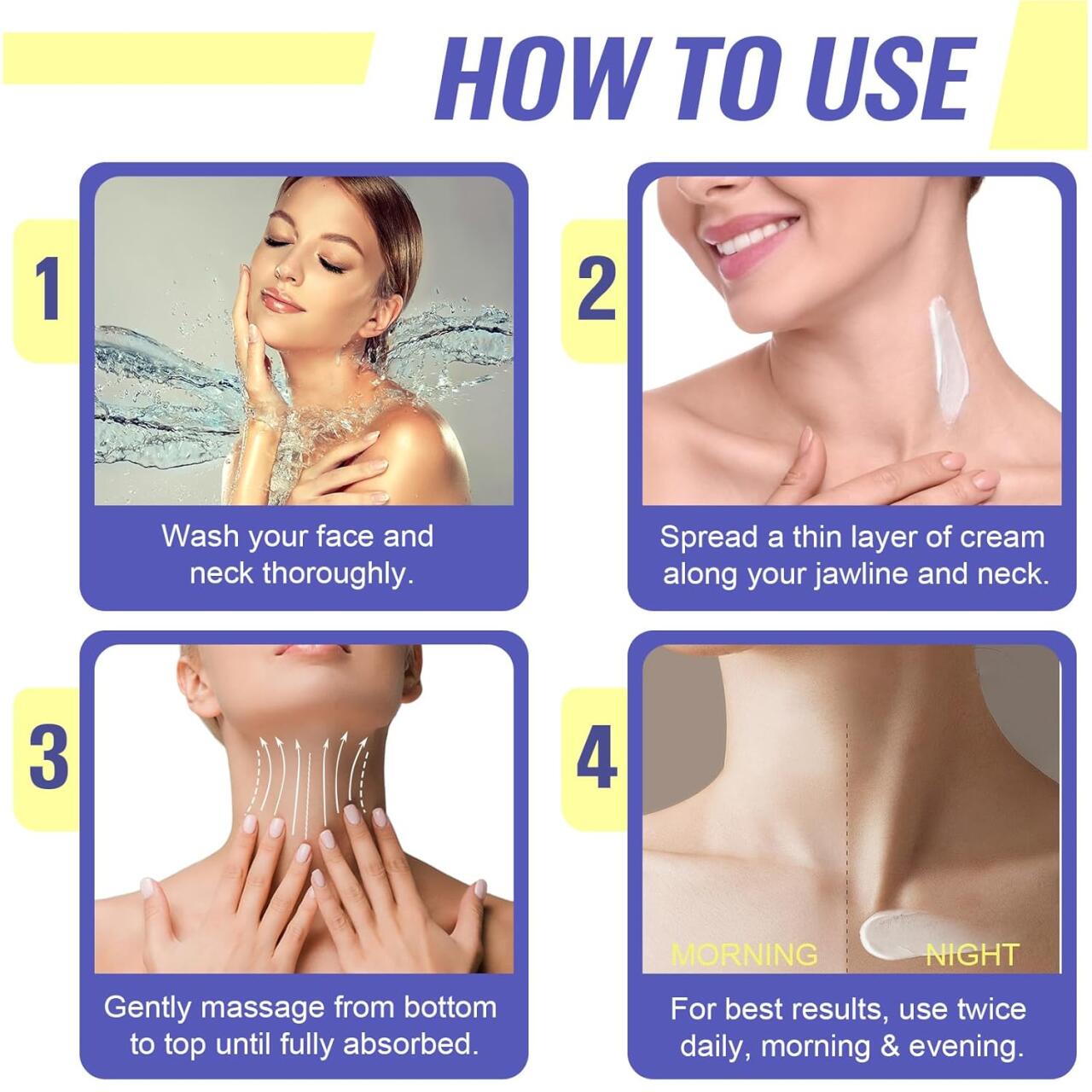 HOW TO USE

1

Wash your face and neck thoroughly.

2

Spread a thin layer of cream along your jawline and neck.

3

Gently massage from bottom to top until fully absorbed.

4

MORNING

NIGHT

For best results, use twice daily, morning & evening.